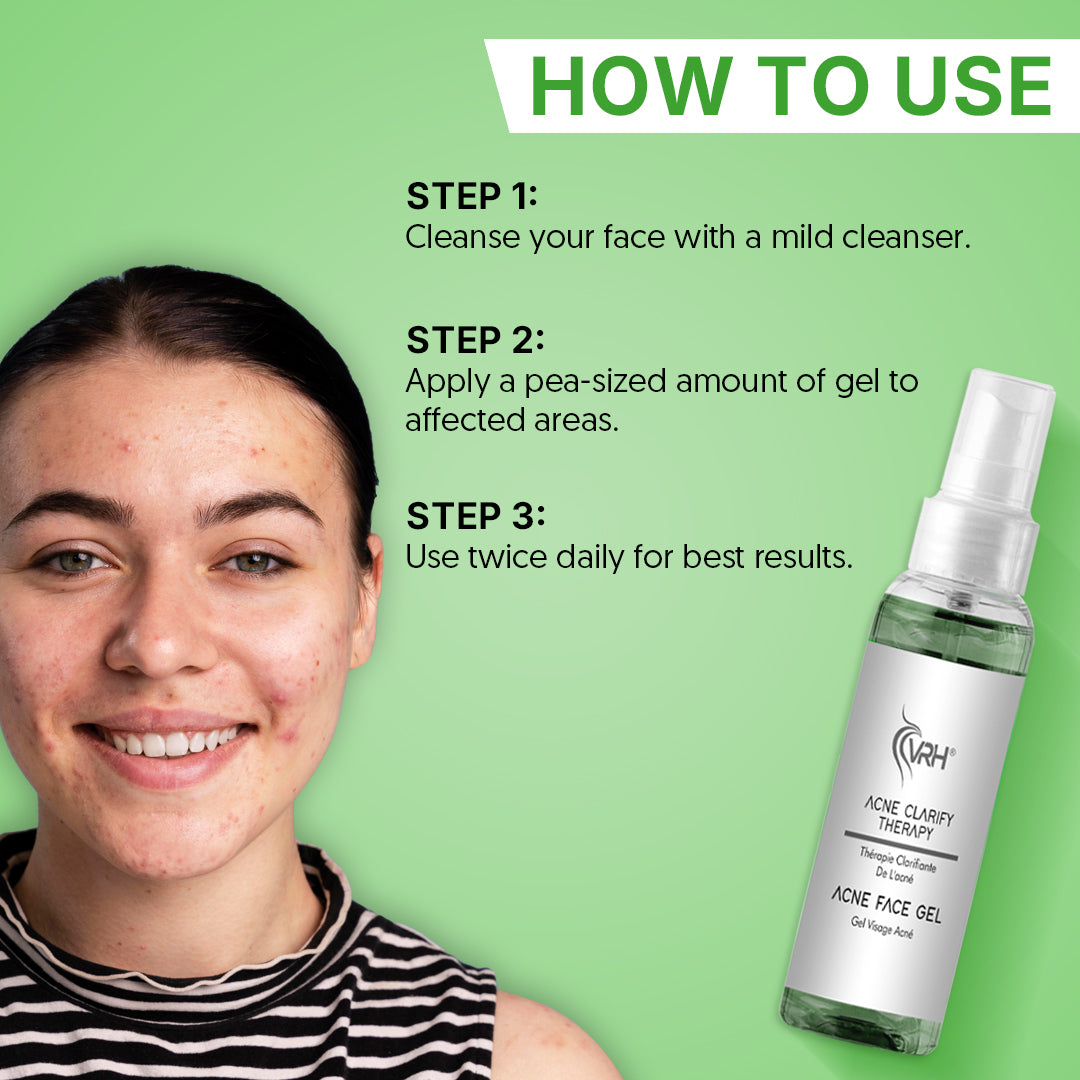 HOW TO USE

STEP 1:
Cleanse your face with a mild cleanser.

STEP 2:
Apply a pea-sized amount of gel to affected areas.

STEP 3:
Use twice daily for best results.

VRH®

ACNE CLARIFY THERAPY

Thérapie Clarifiante De L'acné

ACNE FACE GEL

Gel Visage Acné